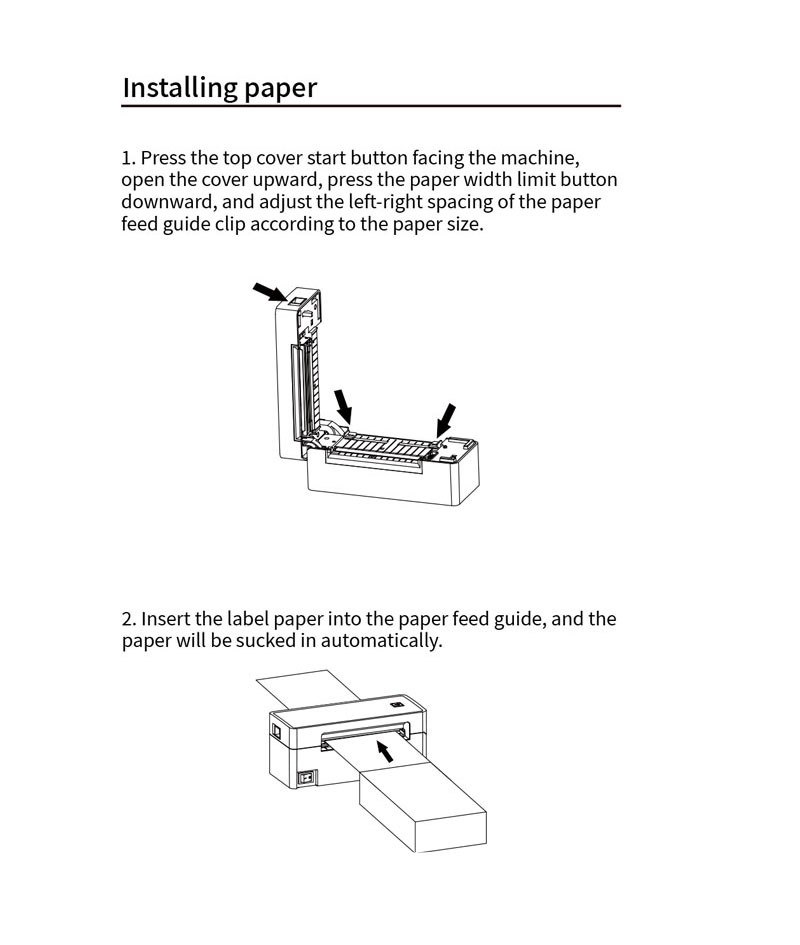 Installing paper

1. Press the top cover start button facing the machine, open the cover upward, press the paper width limit button downward, and adjust the left-right spacing of the paper feed guide clip according to the paper size.

2. Insert the label paper into the paper feed guide, and the paper will be sucked in automatically.