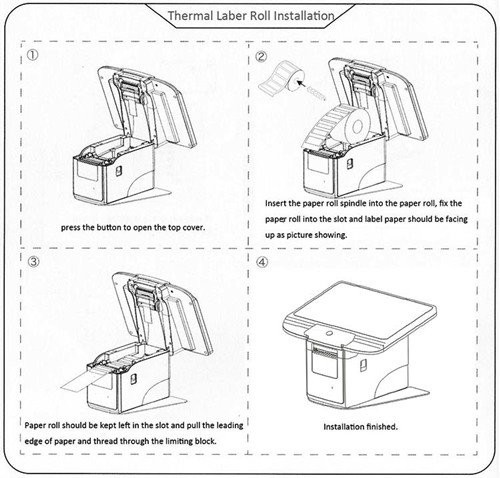 Thermal Laber Roll Installation

①

press the button to open the top cover.

②

Insert the paper roll spindle into the paper roll, fix the paper roll into the slot and label paper should be facing up as picture showing.

③

Paper roll should be kept left in the slot and pull the leading edge of paper and thread through the limiting block.

④

Installation finished.